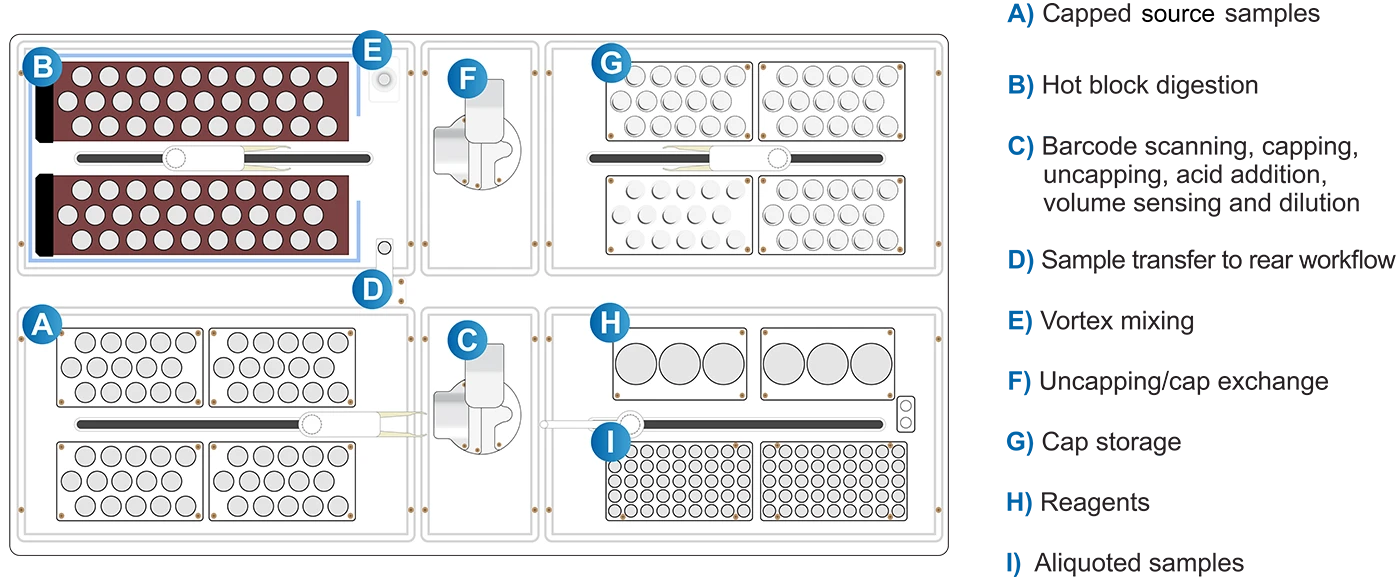 B

E

F

G

D

A

C

H

I

A) Capped source samples

B) Hot block digestion

C) Barcode scanning, capping, uncapping, acid addition, volume sensing and dilution

D) Sample transfer to rear workflow

E) Vortex mixing

F) Uncapping/cap exchange

G) Cap storage

H) Reagents

I) Aliquoted samples